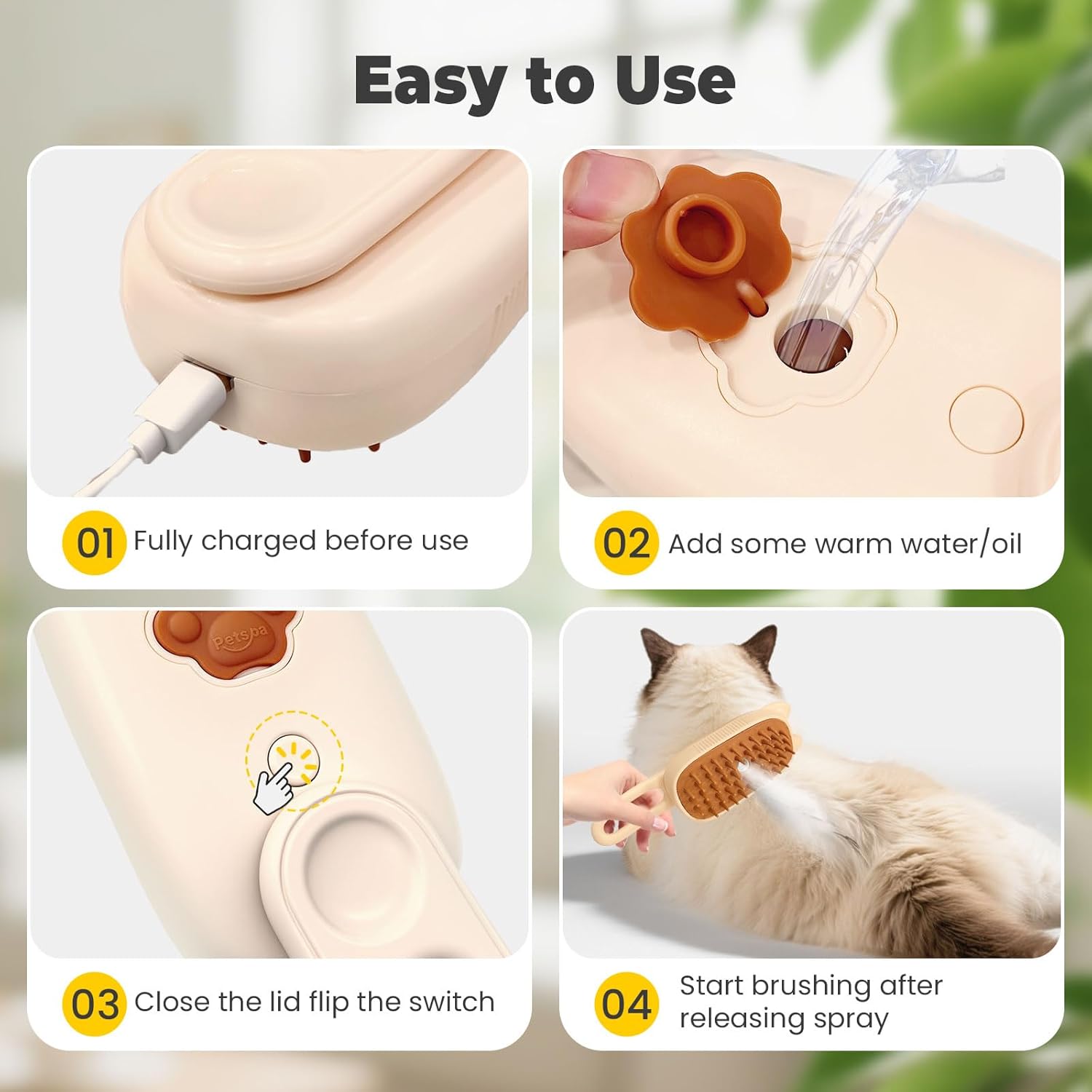 Easy to Use

01 Fully charged before use

02 Add some warm water/oil

Petspa

03 Close the lid flip the switch

04 Start brushing after releasing spray